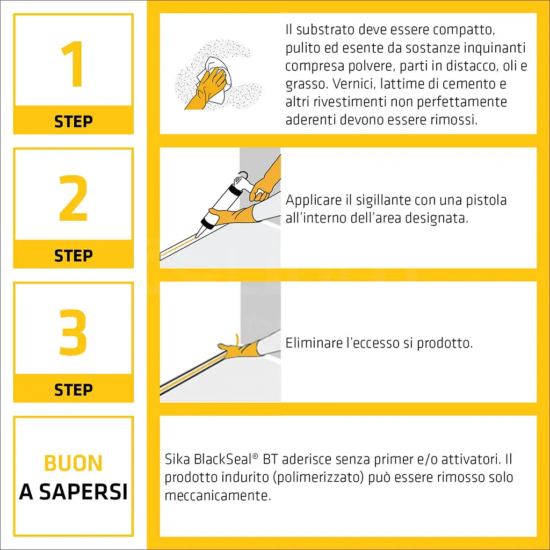 1
STEP

Il substrato deve essere compatto, pulito ed esente da sostanze inquinanti compresa polvere, parti in distacco, oli e grasso. Vernici, lattime di cemento e altri rivestimenti non perfettamente aderenti devono essere rimossi.

2
STEP

Applicare il sigillante con una pistola all'interno dell'area designata.

3
STEP

Eliminare l'eccesso si prodotto.

BUON
A SAPERSI

Sika BlackSeal® BT aderisce senza primer e/o attivatori. Il prodotto indurito (polimerizzato) può essere rimosso solo meccanicamente.