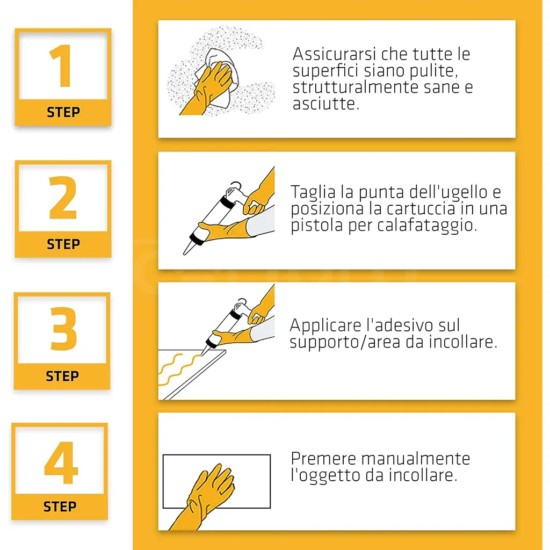 1
STEP

Assicurarsi che tutte le superfici siano pulite, strutturalmente sane e asciutte.

2
STEP

Taglia la punta dell'ugello e posiziona la cartuccia in una pistola per calafataggio.

3
STEP

Applicare l'adesivo sul supporto/area da incollare.

4
STEP

Premere manualmente l'oggetto da incollare.